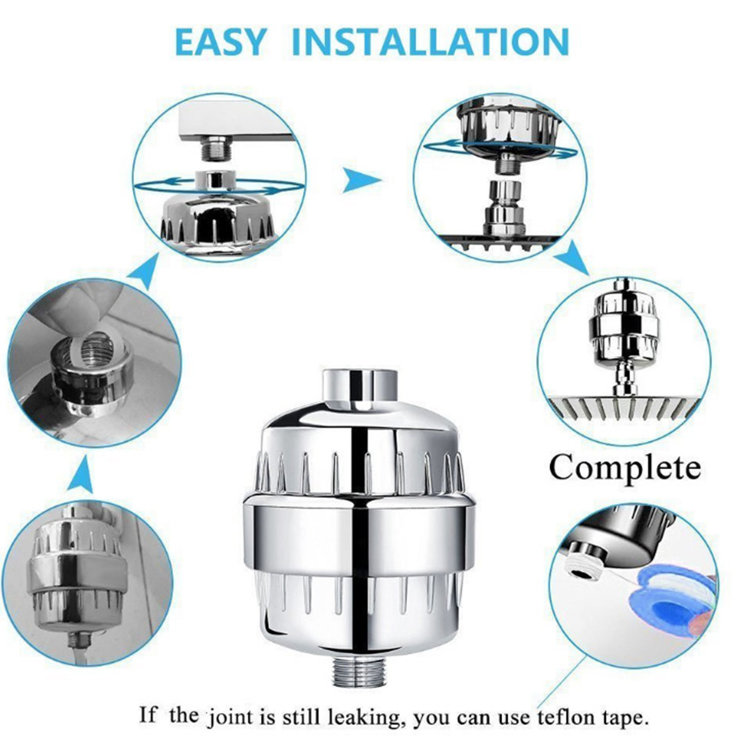 EASY INSTALLATION

Complete

If the joint is still leaking, you can use teflon tape.